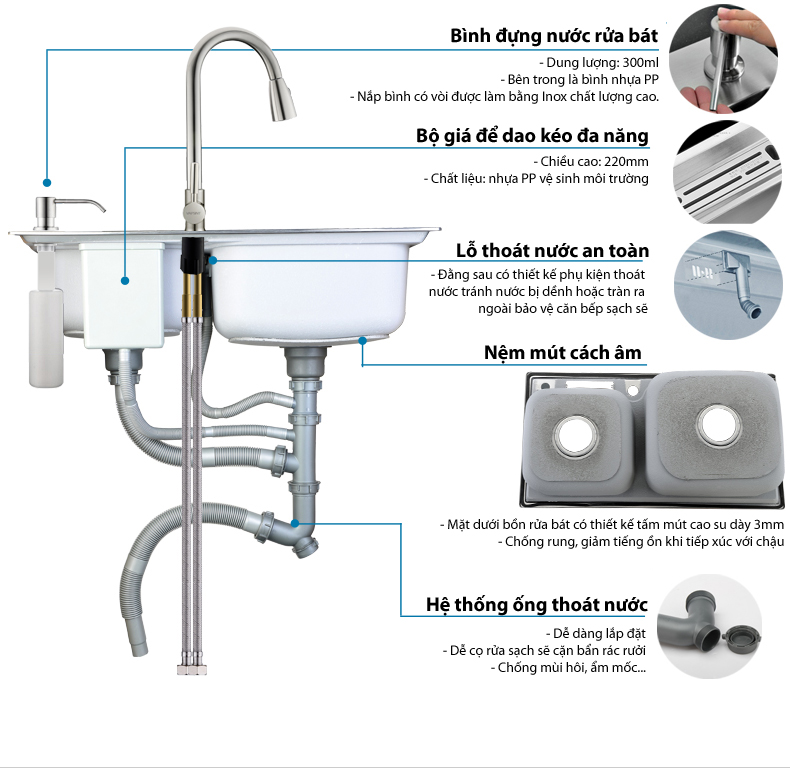 Bình đựng nước rửa bát

- Dung lượng: 300ml
- Bên trong là bình nhựa PP
- Nắp bình có vòi được làm bằng Inox chất lượng cao.

Bộ giá để dao kéo đa năng

- Chiều cao: 220mm
- Chất liệu: nhựa PP vệ sinh môi trường

Lỗ thoát nước an toàn

- Đằng sau có thiết kế phụ kiện thoát nước tránh nước bị dềnh hoặc tràn ra ngoài bảo vệ căn bếp sạch sẽ

Nệm mút cách âm

- Mặt dưới bồn rửa bát có thiết kế tấm mút cao su dày 3mm
- Chống rung, giảm tiếng ồn khi tiếp xúc với chậu

Hệ thống ống thoát nước

- Dễ dàng lắp đặt
- Dễ cọ rửa sạch sẽ cặn bẩn rác rưởi
- Chống mùi hôi, ẩm mốc...