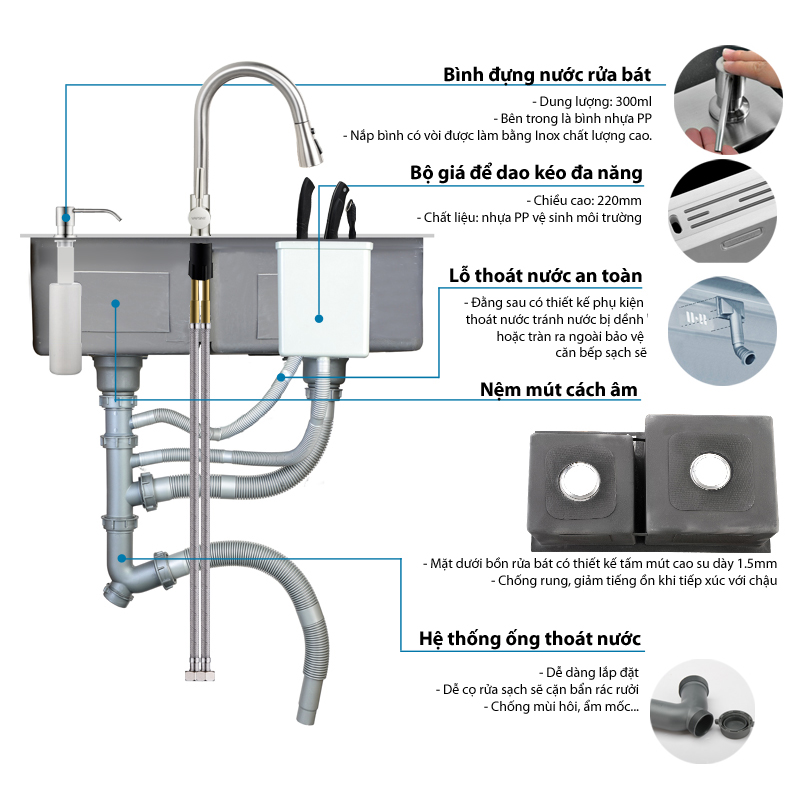 Bình đựng nước rửa bát

- Dung lượng: 300ml
- Bên trong là bình nhựa PP
- Nắp bình có vòi được làm bằng Inox chất lượng cao.

Bộ giá để dao kéo đa năng

- Chiều cao: 220mm
- Chất liệu: nhựa PP vệ sinh môi trường

Lỗ thoát nước an toàn

- Đằng sau có thiết kế phụ kiện thoát nước tránh nước bị dềnh hoặc tràn ra ngoài bảo vệ căn bếp sạch sẽ

Nệm mút cách âm

- Mặt dưới bồn rửa bát có thiết kế tấm mút cao su dày 1.5mm
- Chống rung, giảm tiếng ồn khi tiếp xúc với chậu

Hệ thống ống thoát nước

- Dễ dàng lắp đặt
- Dễ cọ rửa sạch sẽ cặn bẩn rác rưởi
- Chống mùi hôi, ẩm mốc...